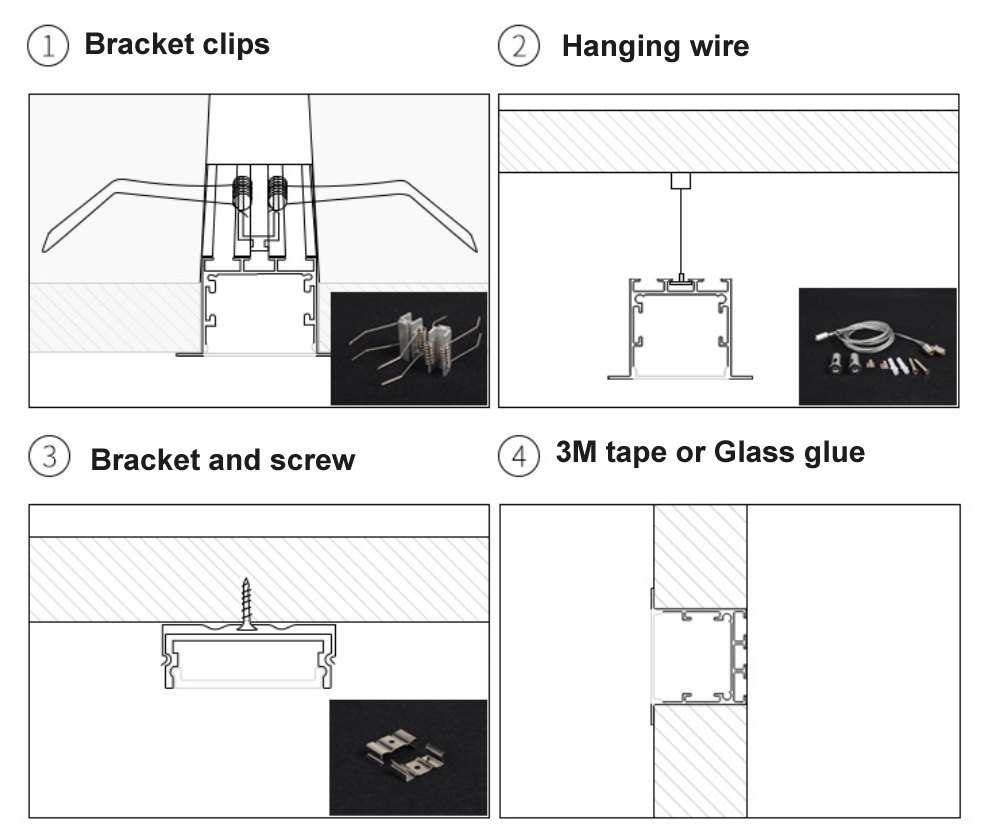 ① Bracket clips

② Hanging wire

③ Bracket and screw

④ 3M tape or Glass glue